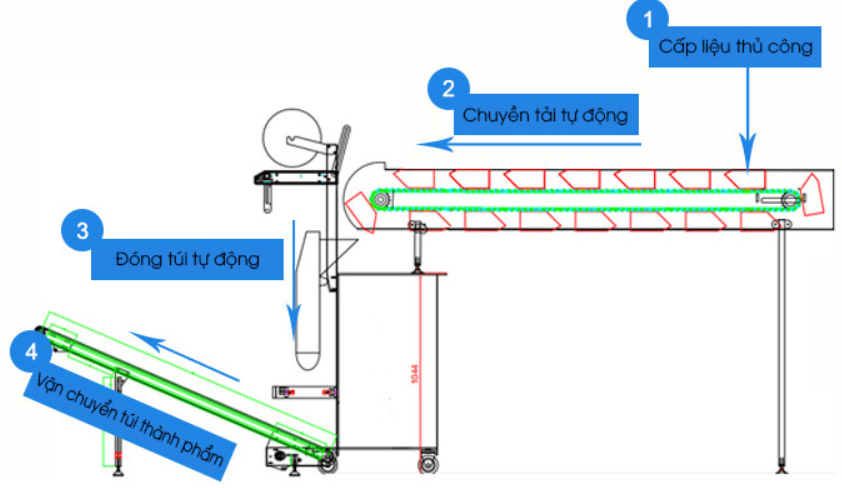 1
Cấp liệu thủ công

2
Chuyển tải tự động

3
Đóng túi tự động

4
Vận chuyển túi thành phẩm

1044